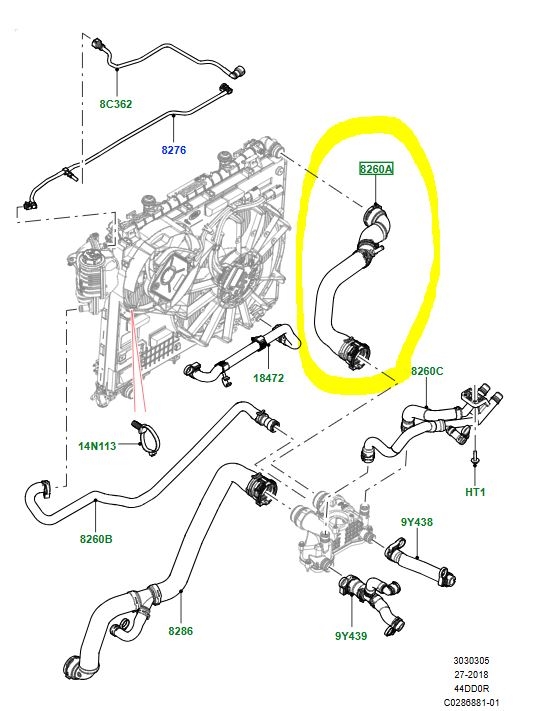 8C362

8276

8260A

18472

8260C

14N113

HT1

8260B

9Y438

8286

9Y439

3030305
27-2018
44DD0R
C0286881-01