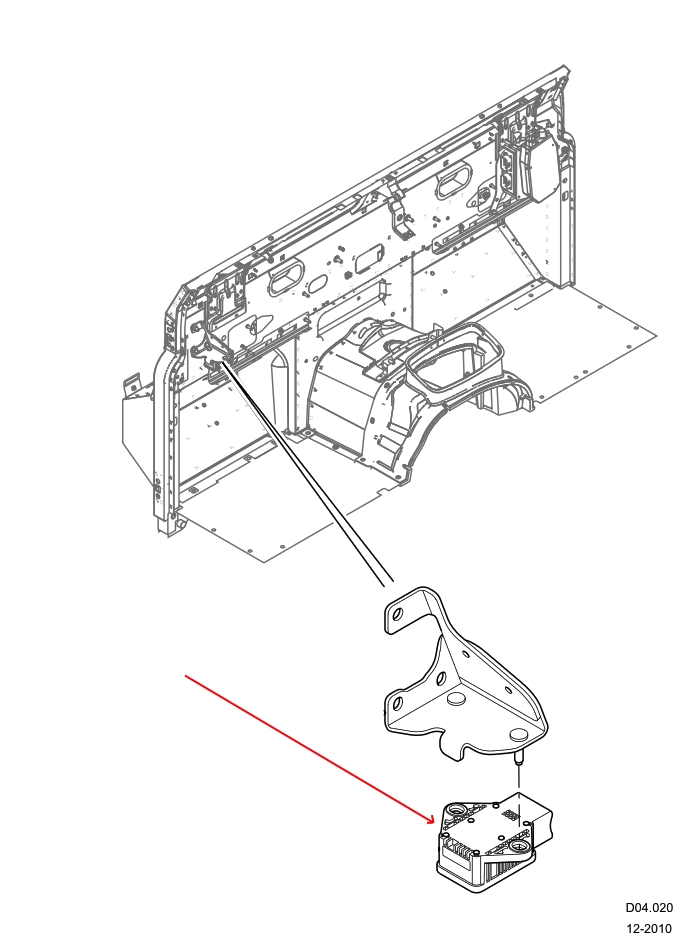 D04.020
12-2010