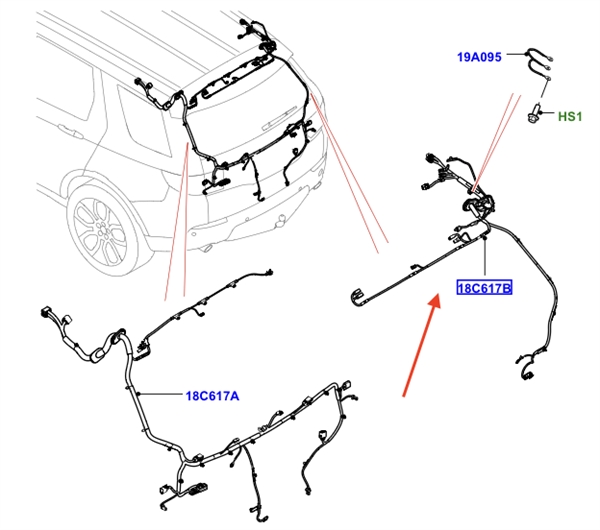 19A095

HS1

18C617B

18C617A