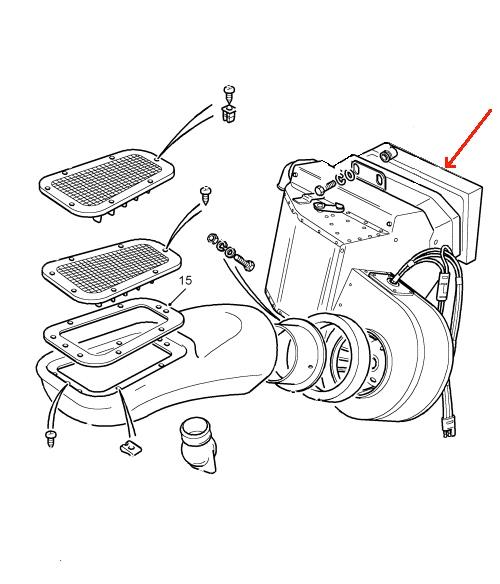 15