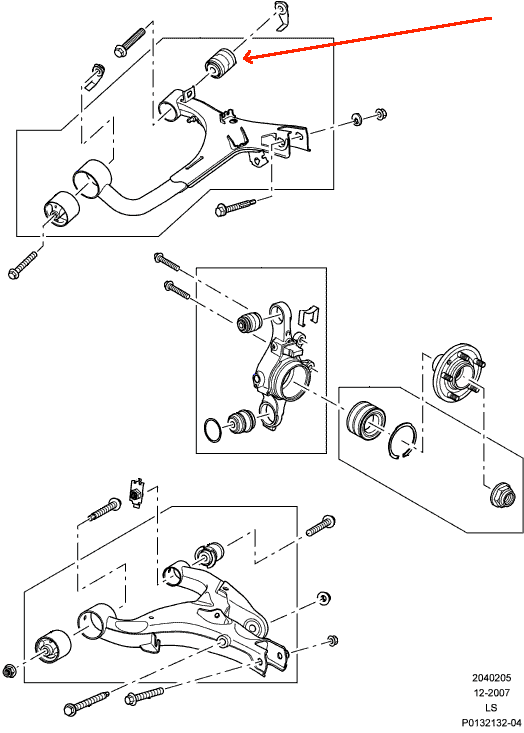 2040205
12-2007
LS
P0132132-04