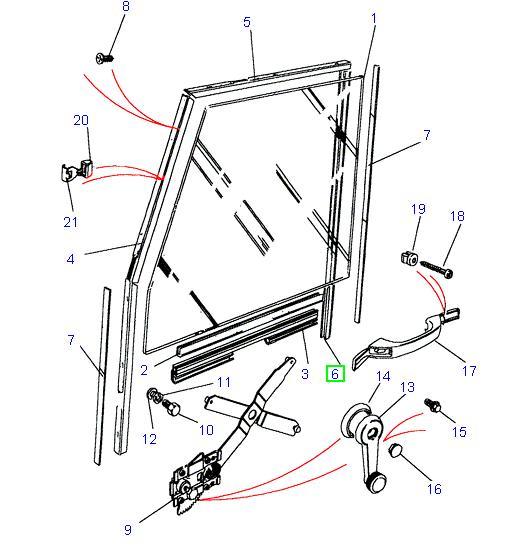 8
5
1
20
7
21
19
18
4
7
2
3
6
17
11
14
13
12
10
15
16
9