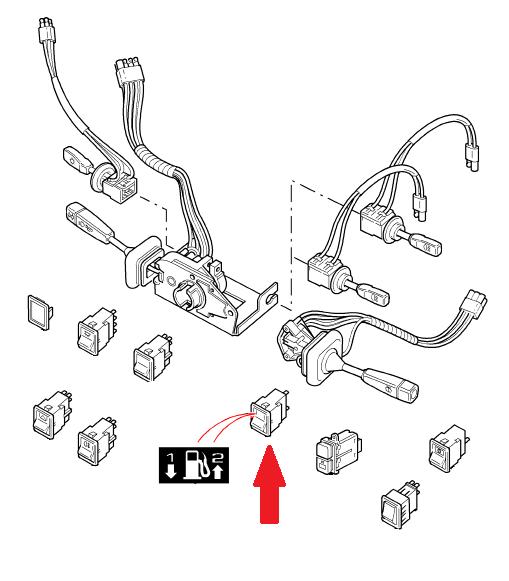 1 2